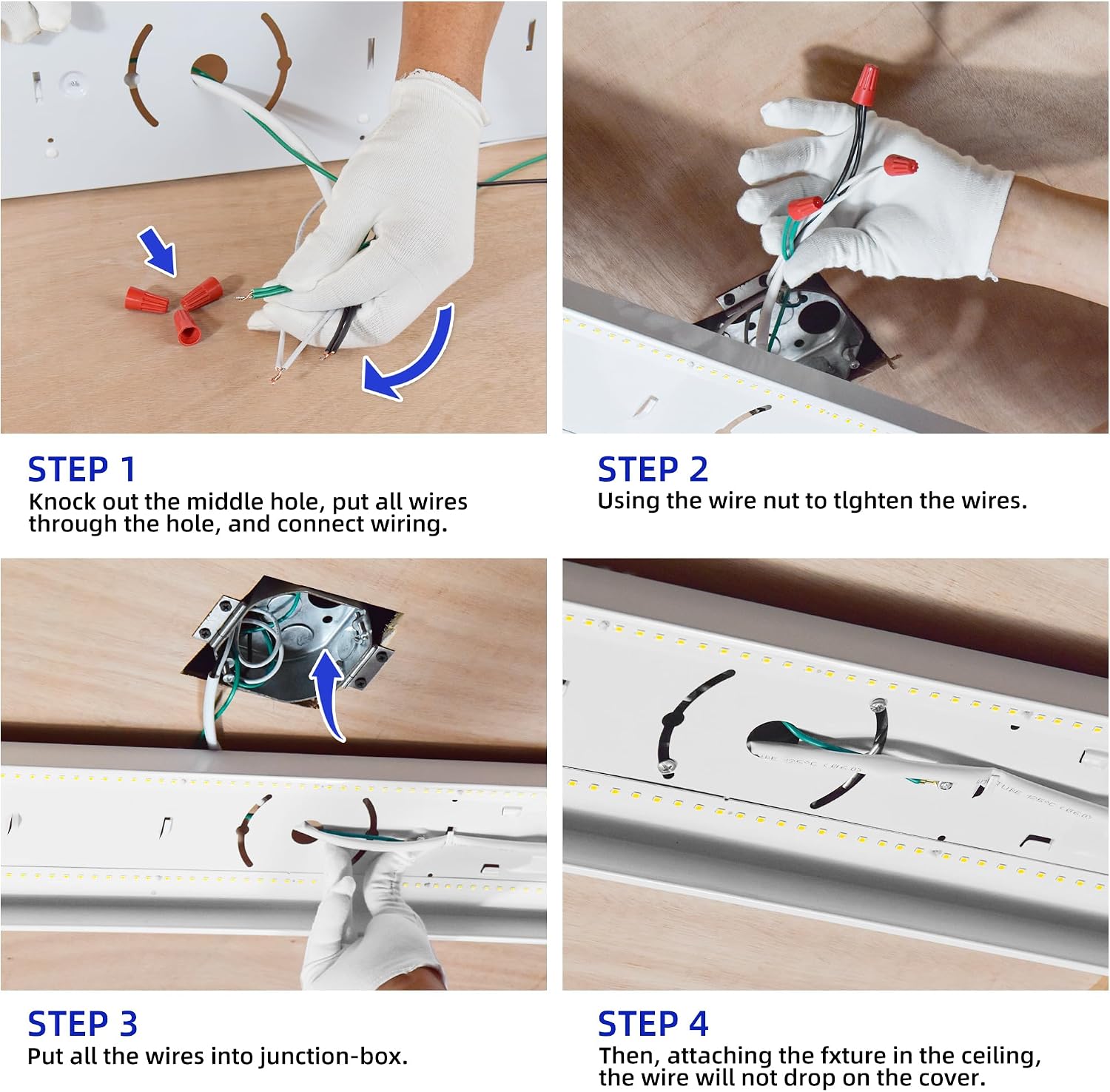 STEP 1
Knock out the middle hole, put all wires through the hole, and connect wiring.

STEP 2
Using the wire nut to tlghten the wires.

STEP 3
Put all the wires into junction-box.

STEP 4
Then, attaching the fxture in the ceiling, the wire will not drop on the cover.