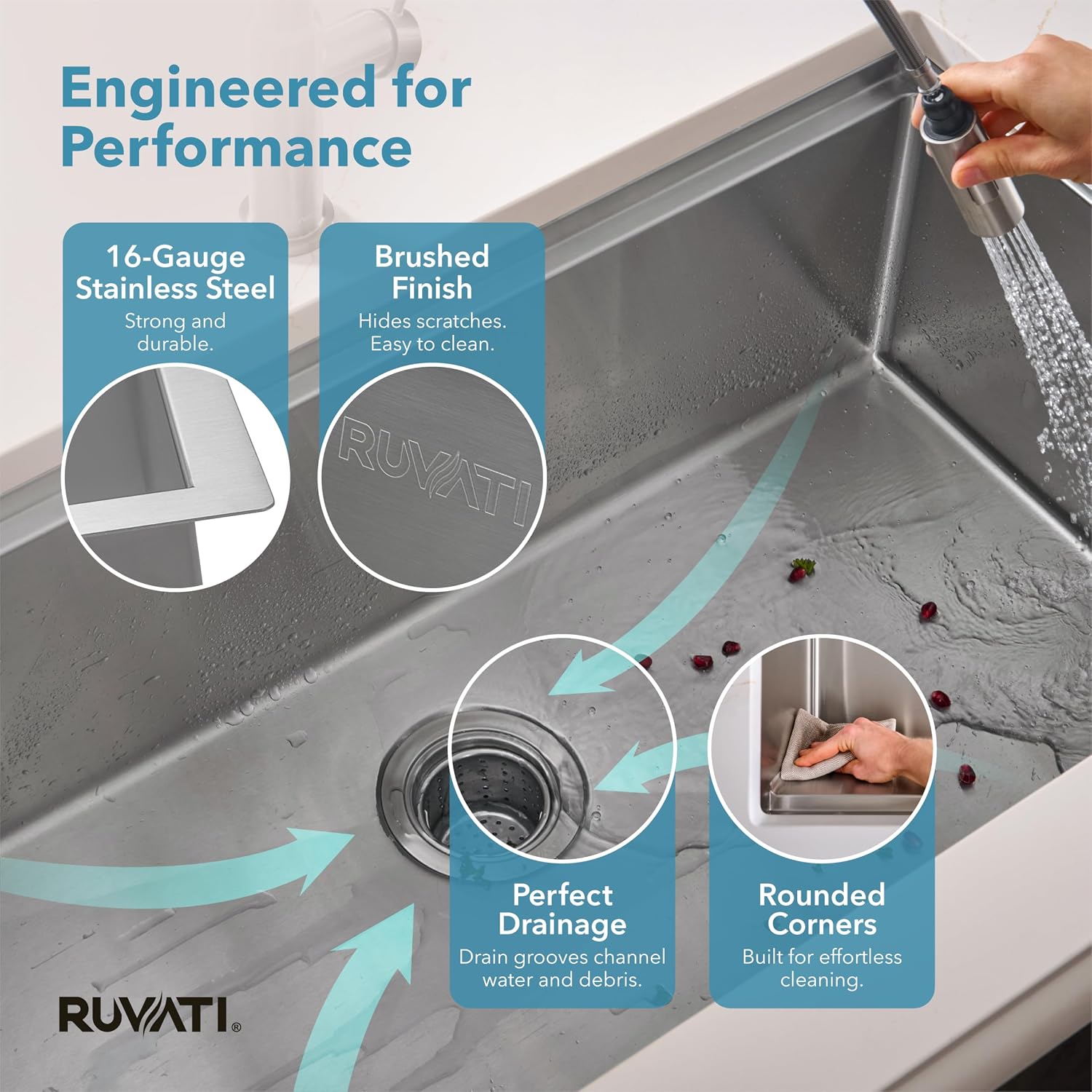 Engineered for Performance

16-Gauge Stainless Steel
Strong and durable.

Brushed Finish
Hides scratches. Easy to clean.

RUVATI

Perfect Drainage
Drain grooves channel water and debris.

Rounded Corners
Built for effortless cleaning.

RUVATI®