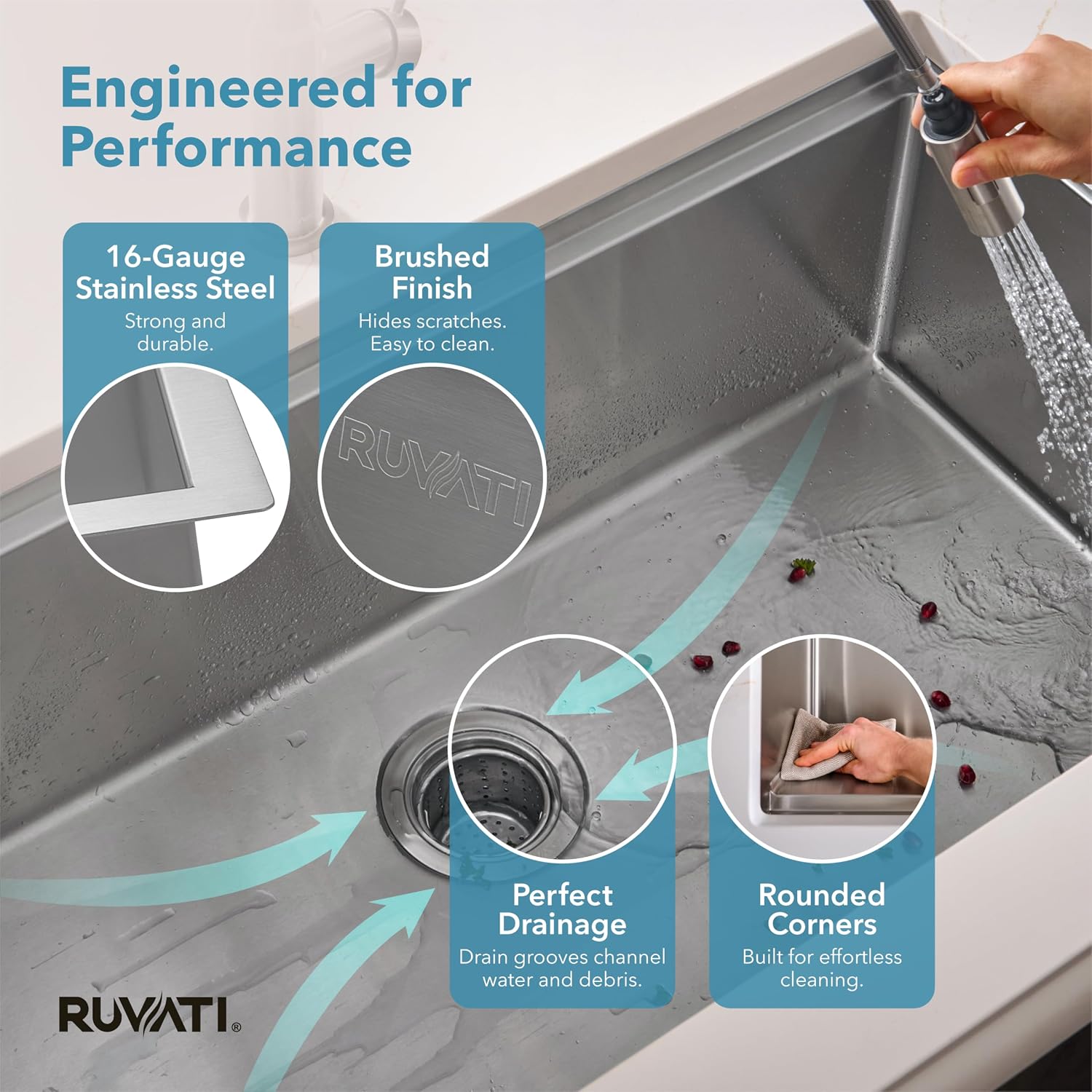 Engineered for Performance

16-Gauge Stainless Steel
Strong and durable.

Brushed Finish
Hides scratches. Easy to clean.

RUVATI

Perfect Drainage
Drain grooves channel water and debris.

Rounded Corners
Built for effortless cleaning.

RUVATI®