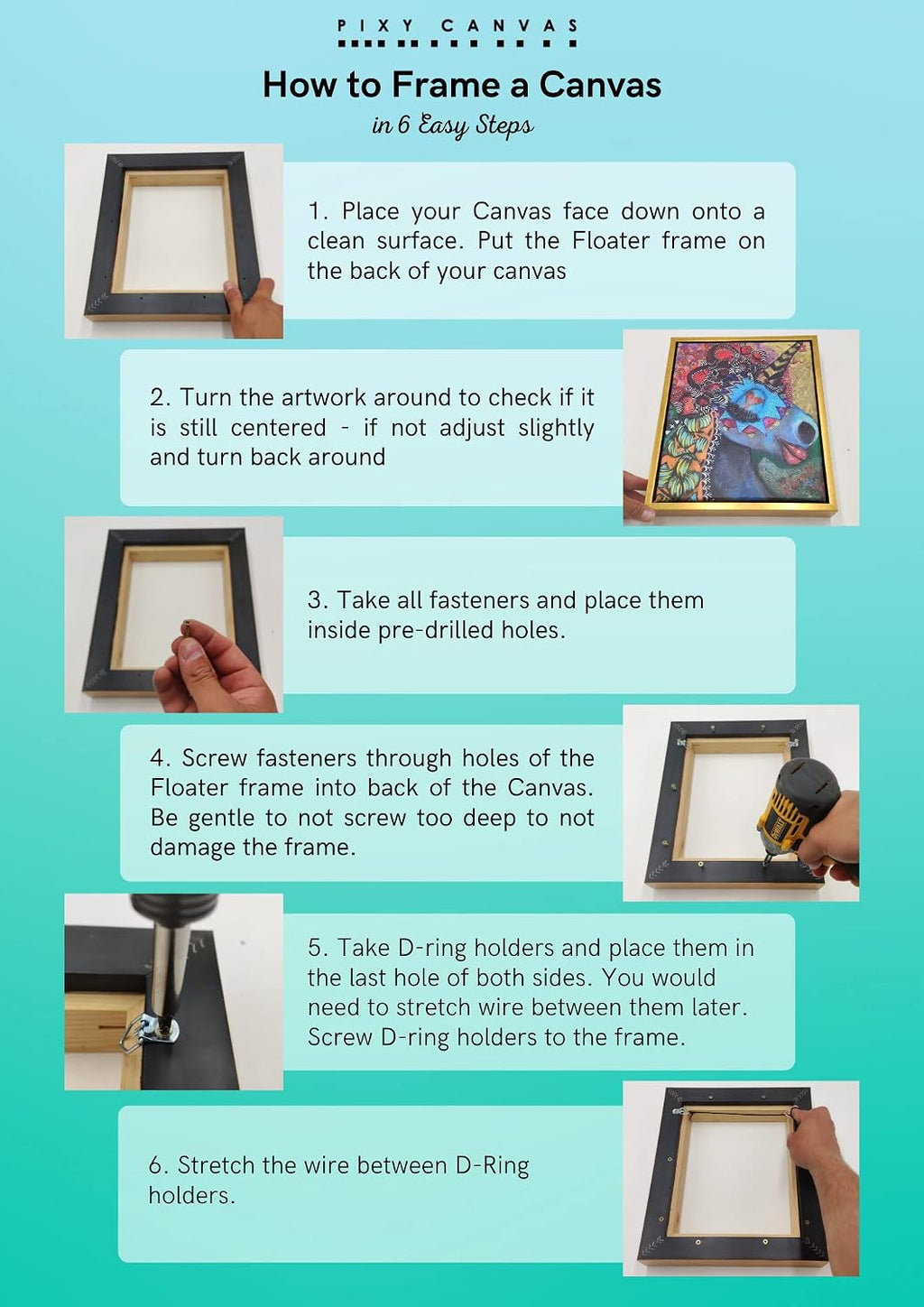 PIXY CANVAS

How to Frame a Canvas
in 6 Easy Steps

1. Place your Canvas face down onto a clean surface. Put the Floater frame on the back of your canvas

2. Turn the artwork around to check if it is still centered - if not adjust slightly and turn back around

3. Take all fasteners and place them inside pre-drilled holes.

4. Screw fasteners through holes of the Floater frame into back of the Canvas. Be gentle to not screw too deep to not damage the frame.

5. Take D-ring holders and place them in the last hole of both sides. You would need to stretch wire between them later. Screw D-ring holders to the frame.

6. Stretch the wire between D-Ring holders.