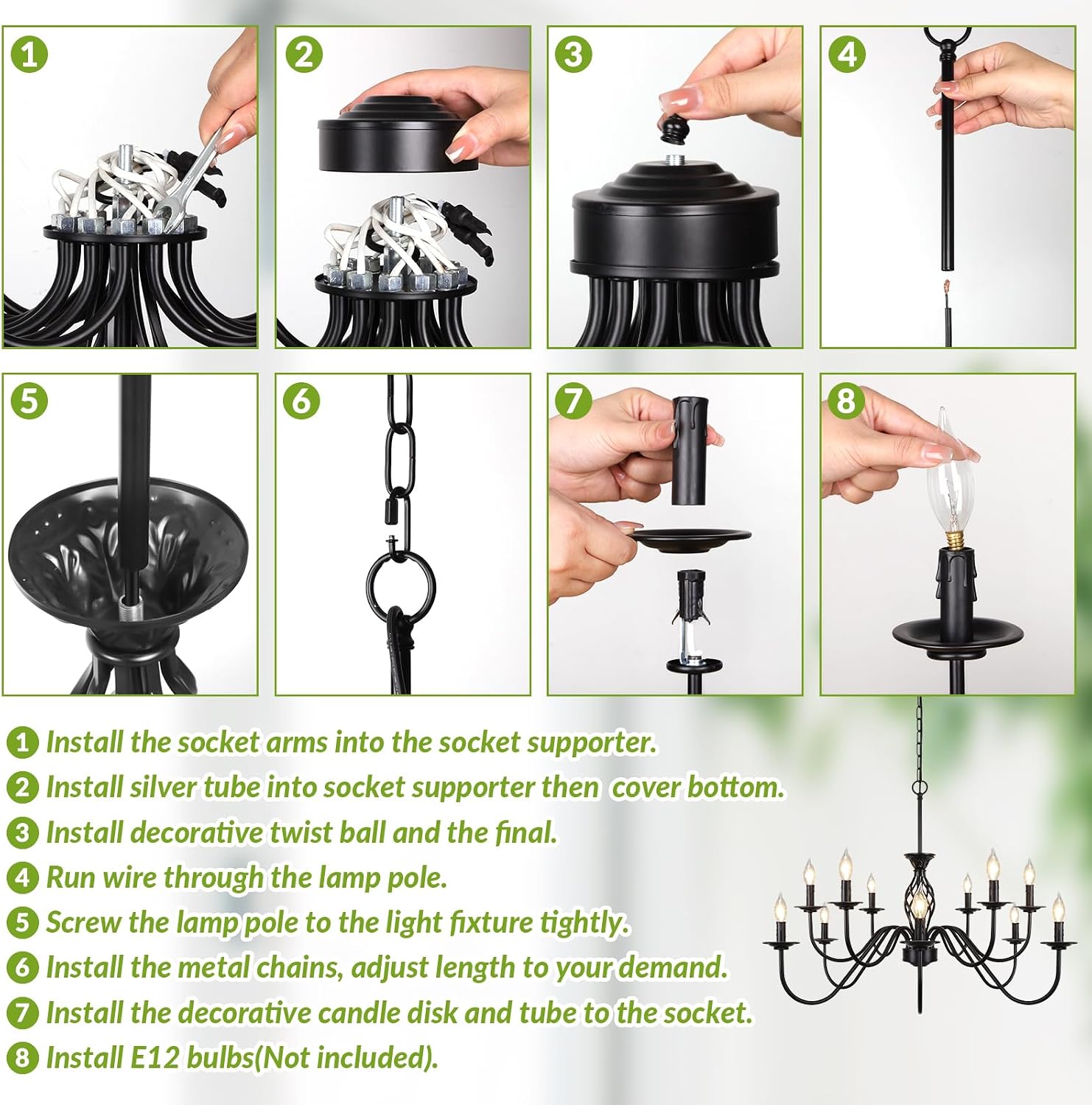 1

2

3

4

5

6

7

8

1 Install the socket arms into the socket supporter.
2 Install silver tube into socket supporter then cover bottom.
3 Install decorative twist ball and the final.
4 Run wire through the lamp pole.
5 Screw the lamp pole to the light fixture tightly.
6 Install the metal chains, adjust length to your demand.
7 Install the decorative candle disk and tube to the socket.
8 Install E12 bulbs(Not included).